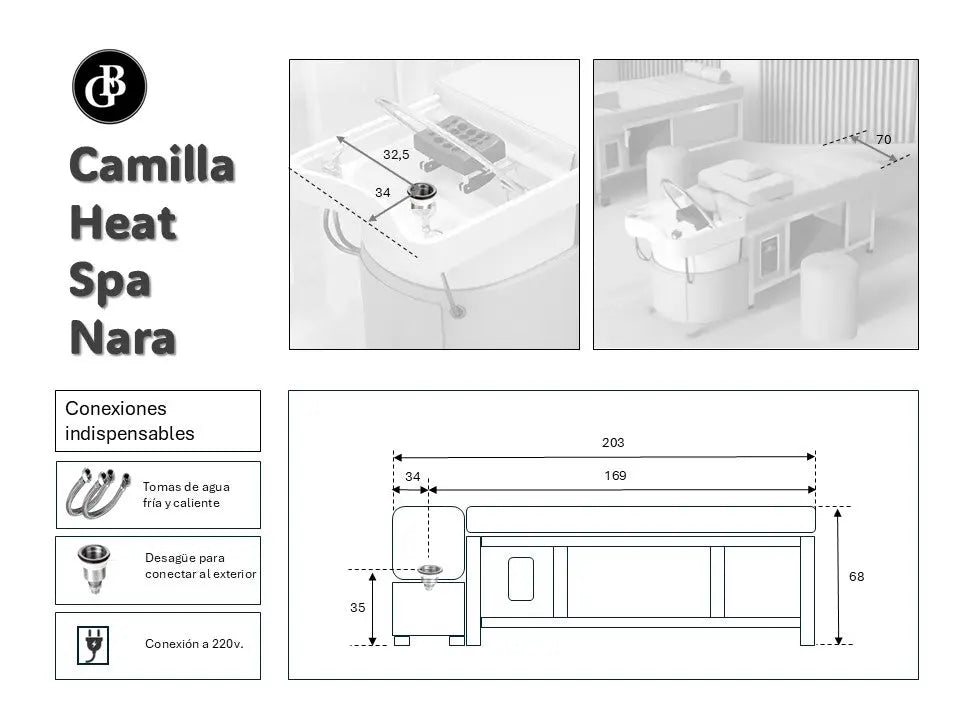 GB

Camilla Heat Spa Nara

32,5
34

70

Conexiones indispensables

Tomas de agua fría y caliente

Desagüe para conectar al exterior

Conexión a 220v.

203
34
169
68
35