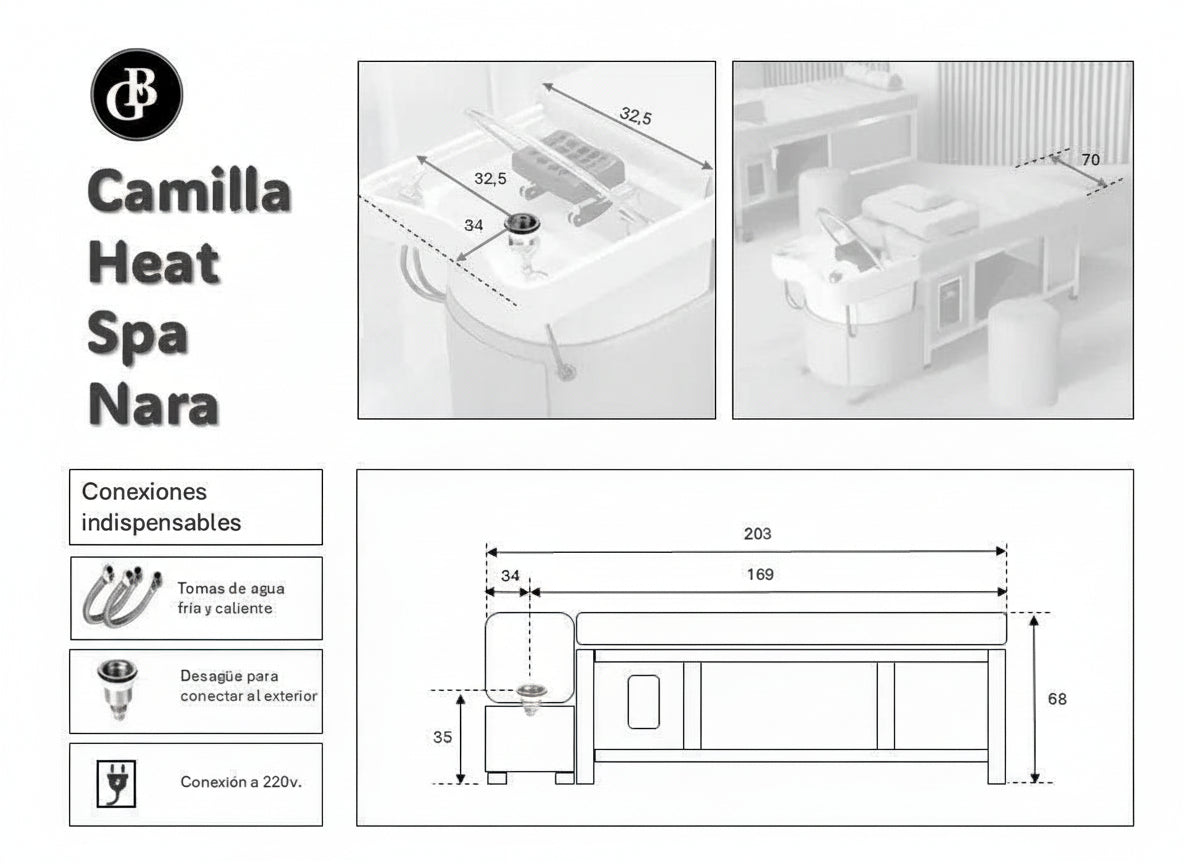 GB

Camilla Heat Spa Nara

32,5

32,5

34

70

Conexiones indispensables

Tomas de agua fría y caliente

Desagüe para conectar al exterior

Conexión a 220v.

203

34

169

68

35