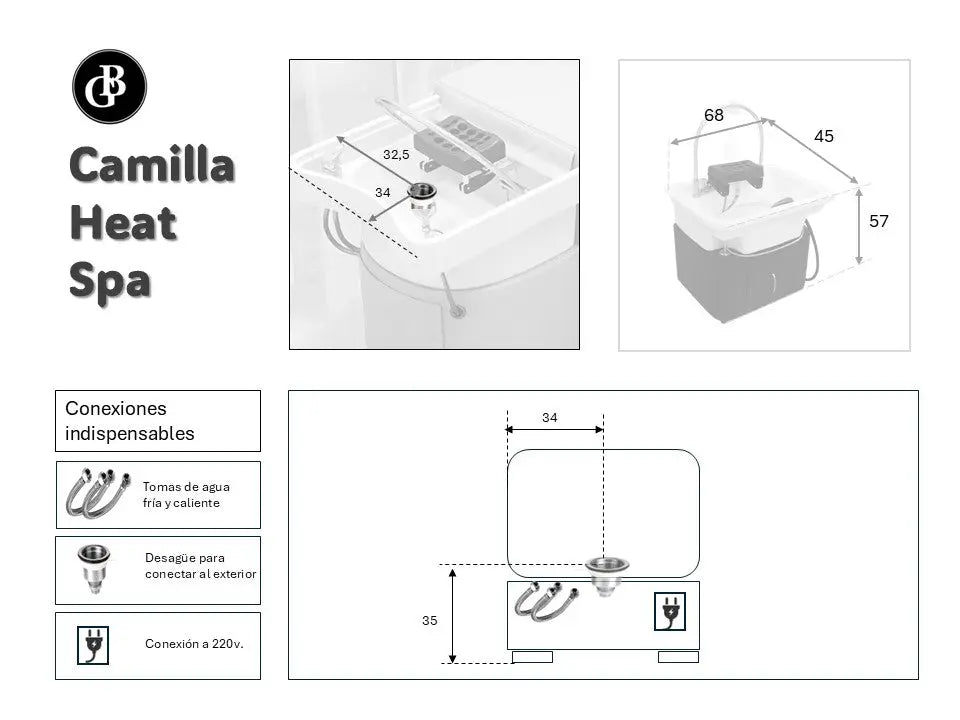 GB

Camilla Heat Spa

32,5
34

68
45
57

Conexiones indispensables

Tomas de agua fría y caliente

Desagüe para conectar al exterior

Conexión a 220v.

34
35