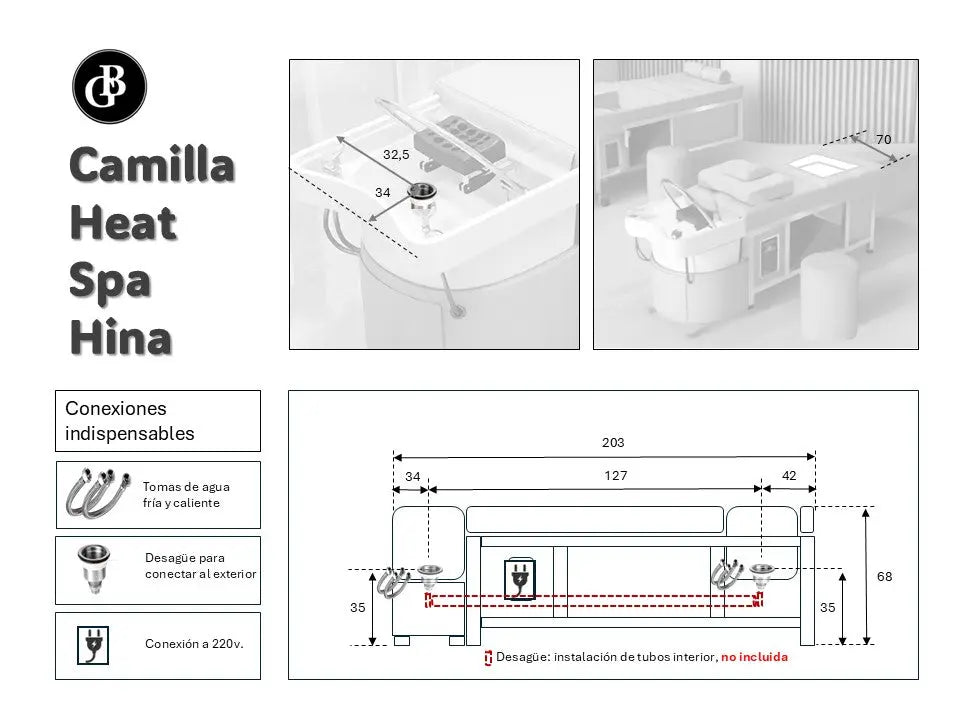 GB

Camilla Heat Spa Hina

32,5
34

70

Conexiones indispensables

Tomas de agua fría y caliente

Desagüe para conectar al exterior

Conexión a 220v.

203
34
127
42
68
35
35

Desagüe: instalación de tubos interior, no incluida