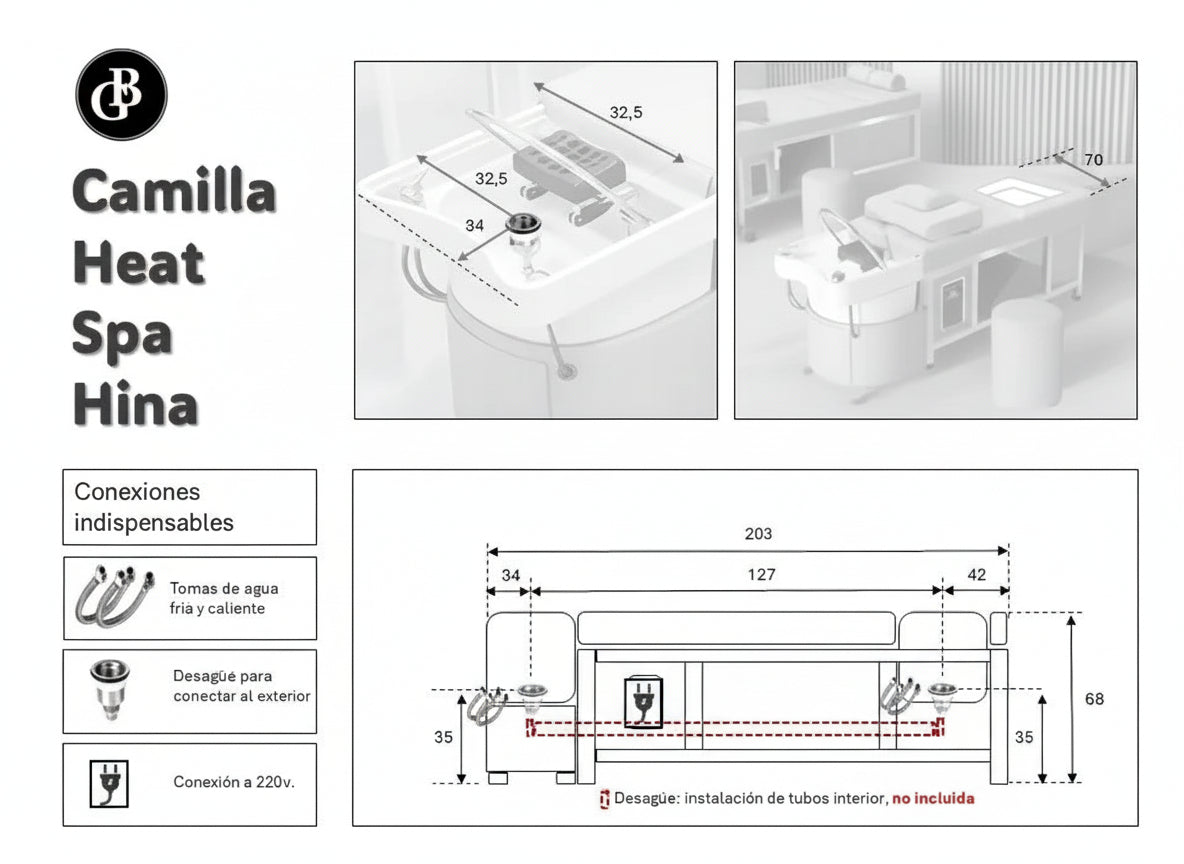 GB

Camilla Heat Spa Hina

32,5

32,5

34

70

Conexiones indispensables

Tomas de agua fria y caliente

Desagüe para conectar al exterior

Conexión a 220v.

203

34

127

42

68

35

35

Desagüe: instalación de tubos interior, no incluida