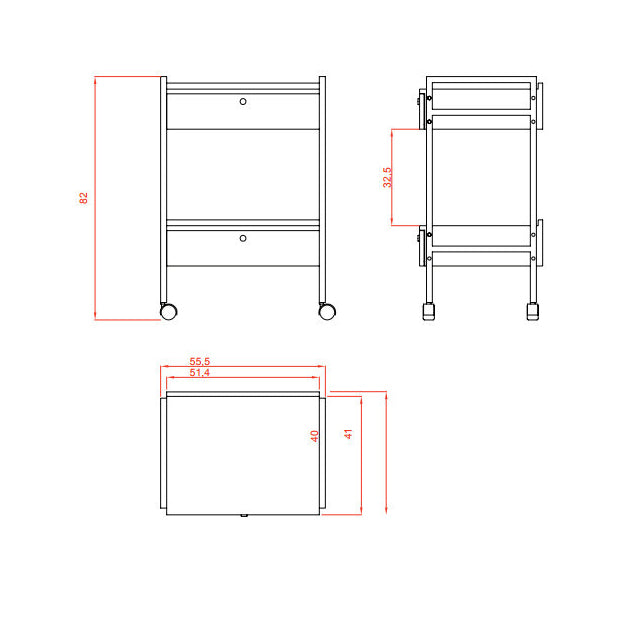 82

32,5

55,5
51,4

40

41