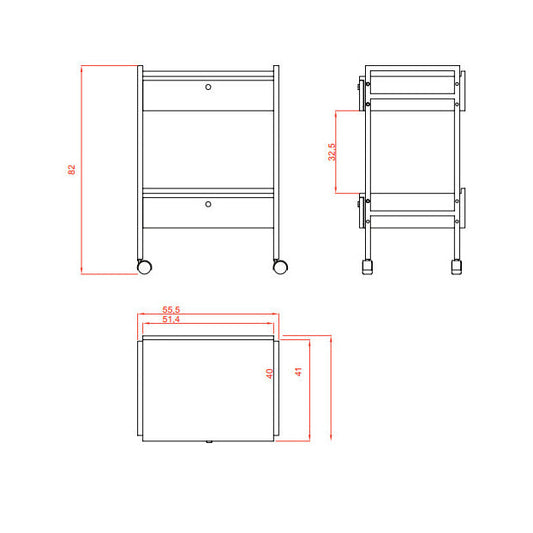 82

32,5

55,5
51,4

40

41