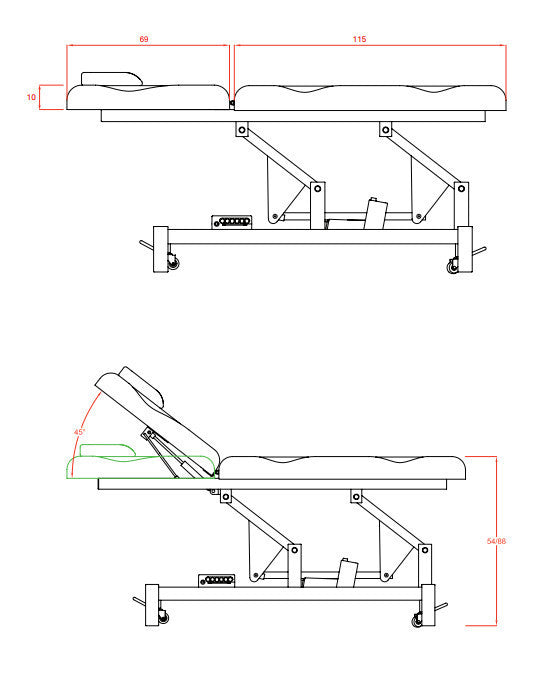 69
115
10
45°
54/88