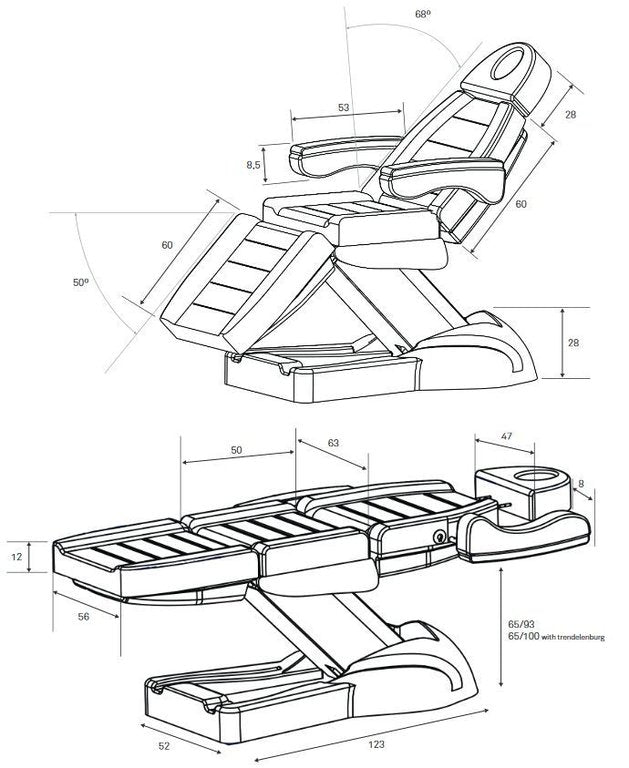 68º
53
28
8,5
60
60
50º
28
50
63
47
8
12
56
65/93
65/100 with trendelenburg
52
123