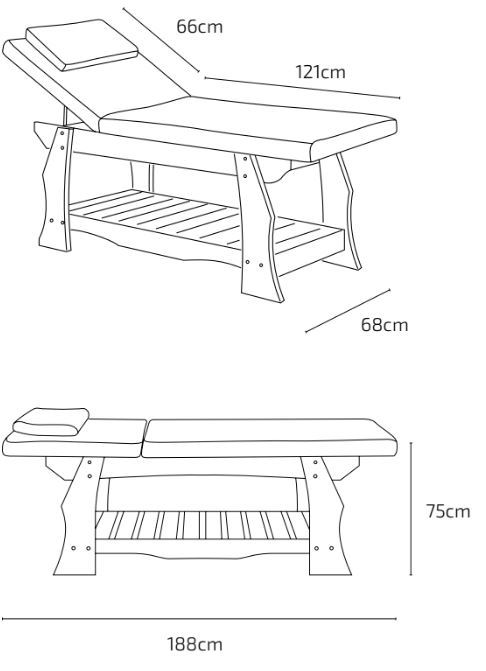 66cm
121cm
68cm
75cm
188cm