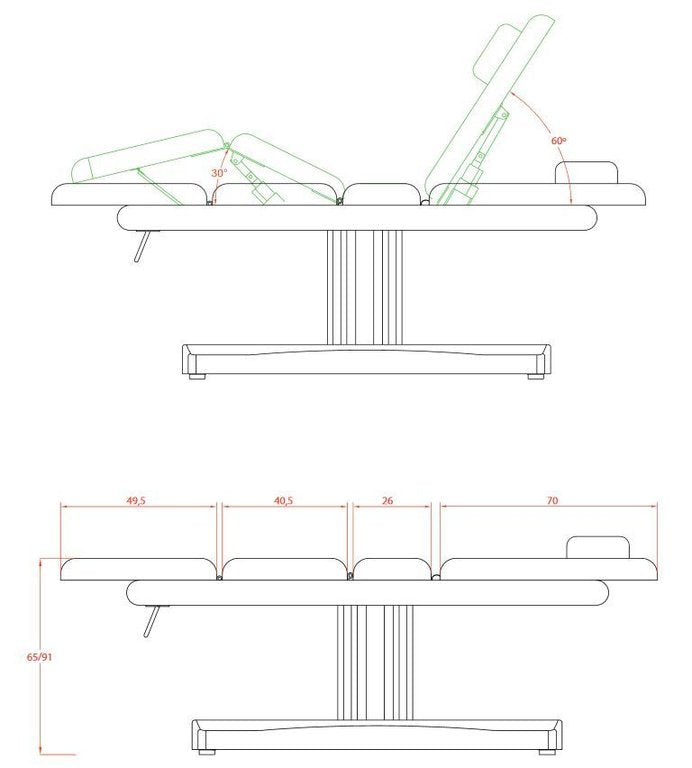 30°
60°
49,5
40,5
26
70
65/91