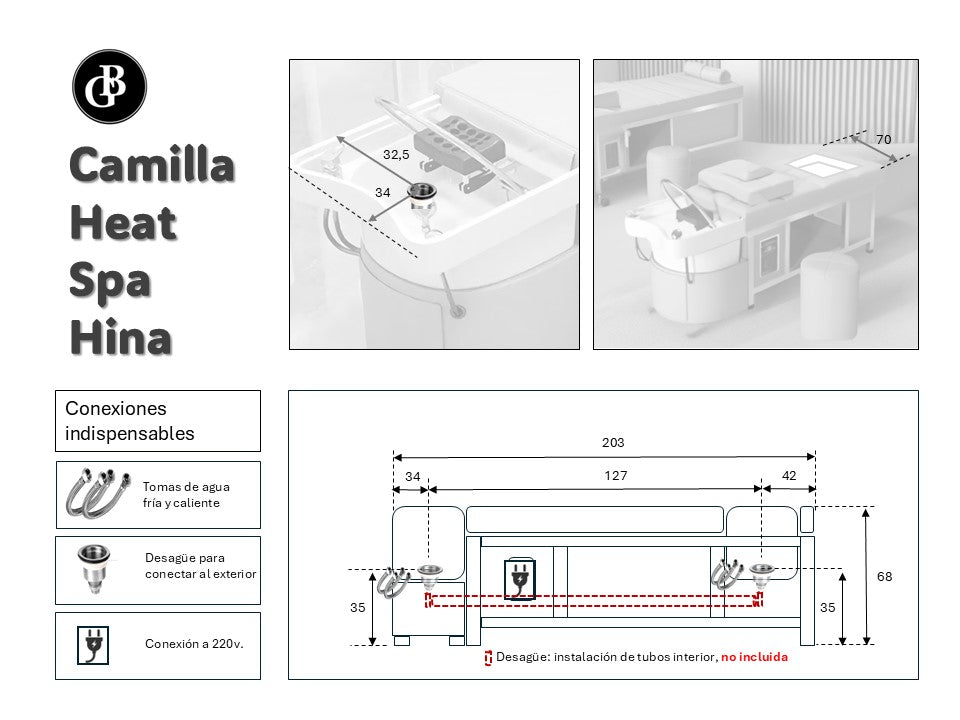 GB

Camilla Heat Spa Hina

32,5

34

70

Conexiones indispensables

Tomas de agua fría y caliente

Desagüe para conectar al exterior

Conexión a 220v.

203

34

127

42

68

35

35

Desagüe: instalación de tubos interior, no incluida